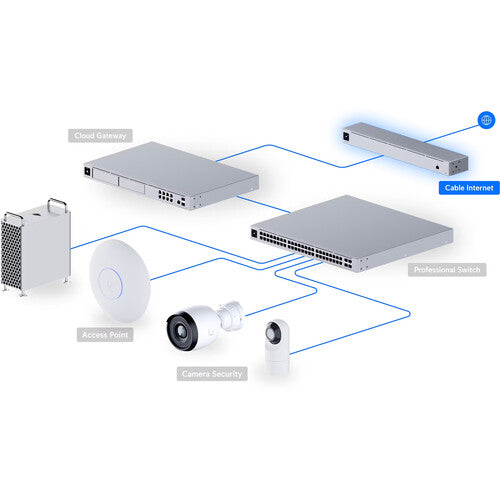 Cloud Gateway

Cable Internet

Professional Switch

Access Point

Camera Security